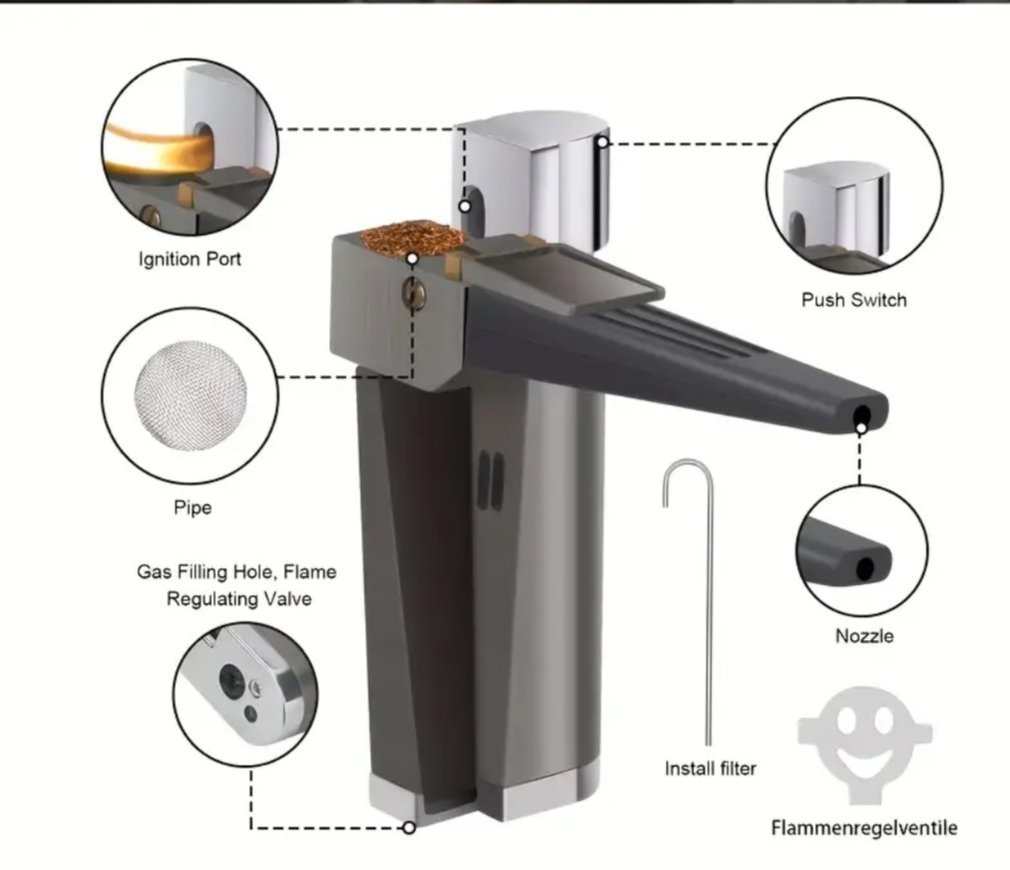 Ignition Port

Push Switch

Pipe

Gas Filling Hole, Flame Regulating Valve

Nozzle

Install filter

Flammenregelventile